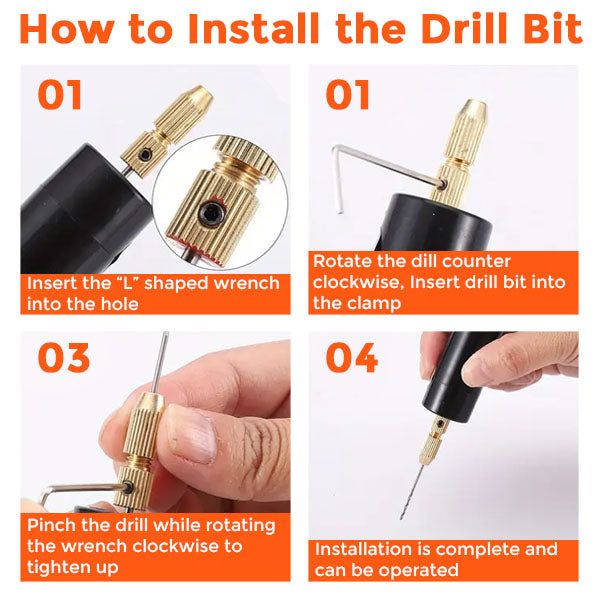 How to Install the Drill Bit

01

Insert the “L” shaped wrench into the hole

01

Rotate the dill counter clockwise, Insert drill bit into the clamp

03

Pinch the drill while rotating the wrench clockwise to tighten up

04

Installation is complete and can be operated